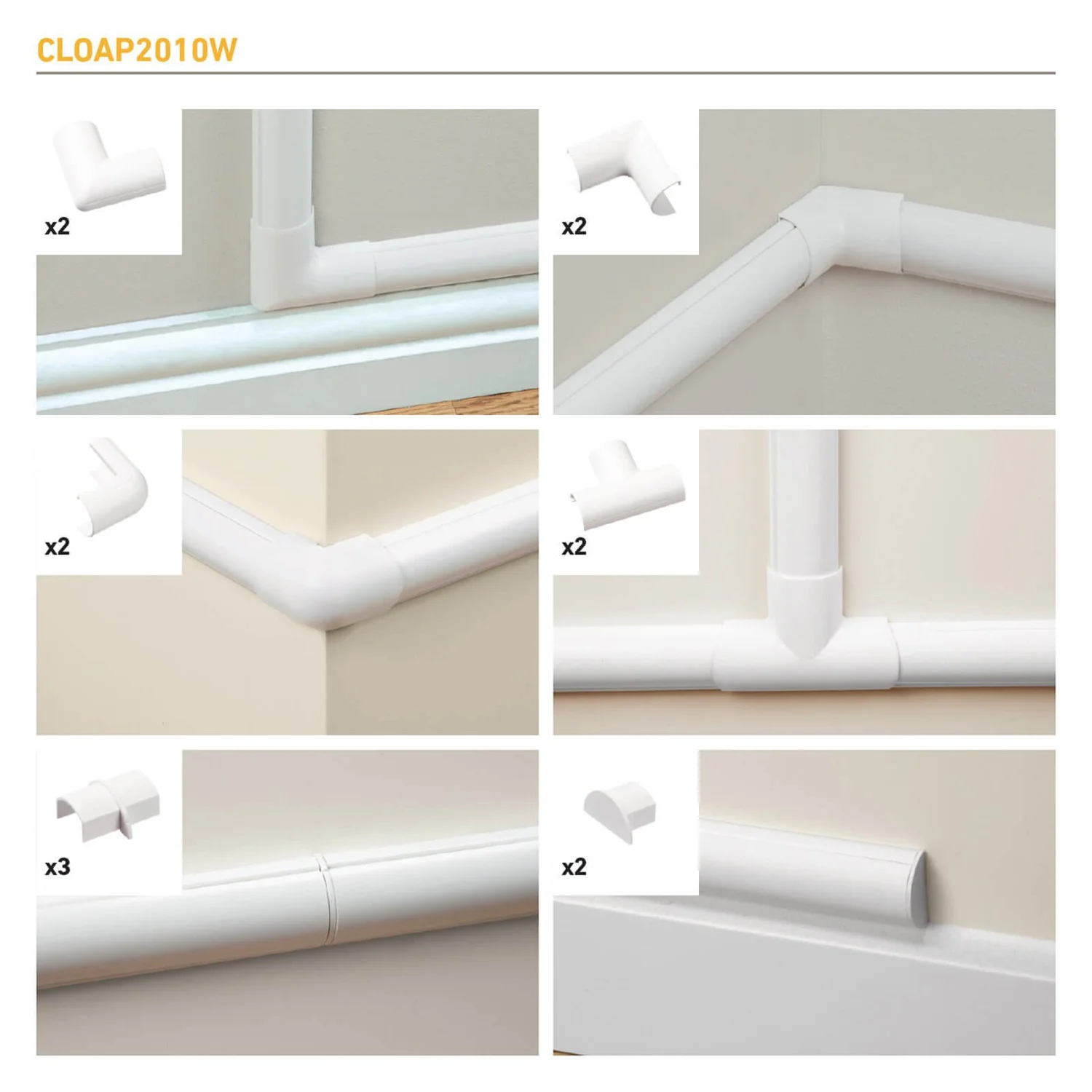 CLOAP2010W

x2

x2

x2

x2

x3

x2